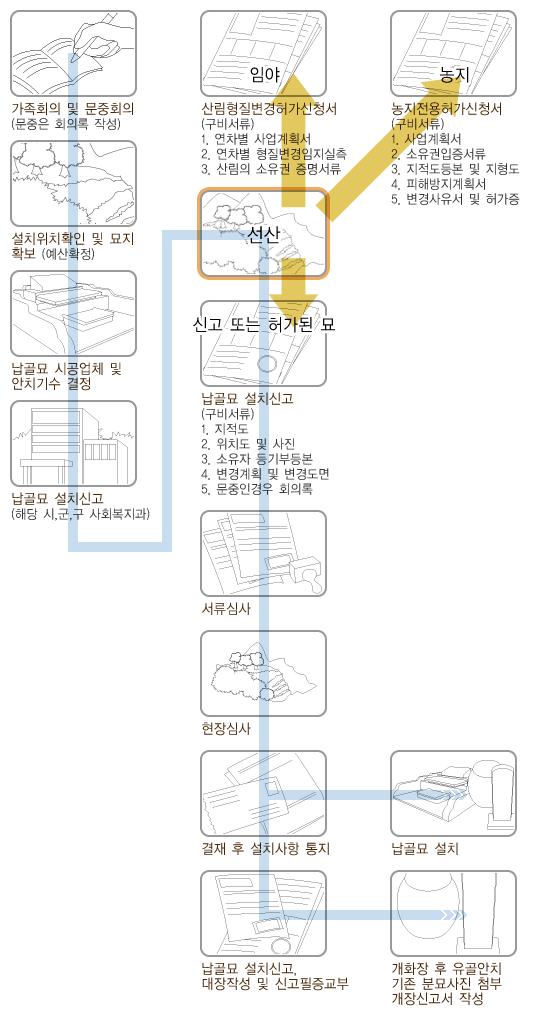 가족회의 및 문중회의
(문중은 회의록 작성)

설치위치확인 및 묘지 확보 (예산확정)

납골묘 시공업체 및 안치기수 결정

납골묘 설치신고
(해당 시,군,구 사회복지과)

임야

산림형질변경허가신청서
(구비서류)
1. 연차별 사업계획서
2. 연차별 형질변경임지실측
3. 산림의 소유권 증명서류

농지

농지전용허가신청서
(구비서류)
1. 사업계획서
2. 소유권입증서류
3. 지적도등본 및 지형도
4. 피해방지계획서
5. 변경사유서 및 허가증

선산

신고 또는 허가된 묘

납골묘 설치신고
(구비서류)
1. 지적도
2. 위치도 및 사진
3. 소유자 등기부등본
4. 변경계획 및 변경도면
5. 문중인경우 회의록

서류심사

현장심사

결재 후 설치사항 통지

납골묘 설치

납골묘 설치신고,
대장작성 및 신고필증교부

개화장 후 유골안치
기존 분묘사진 첨부
개장신고서 작성